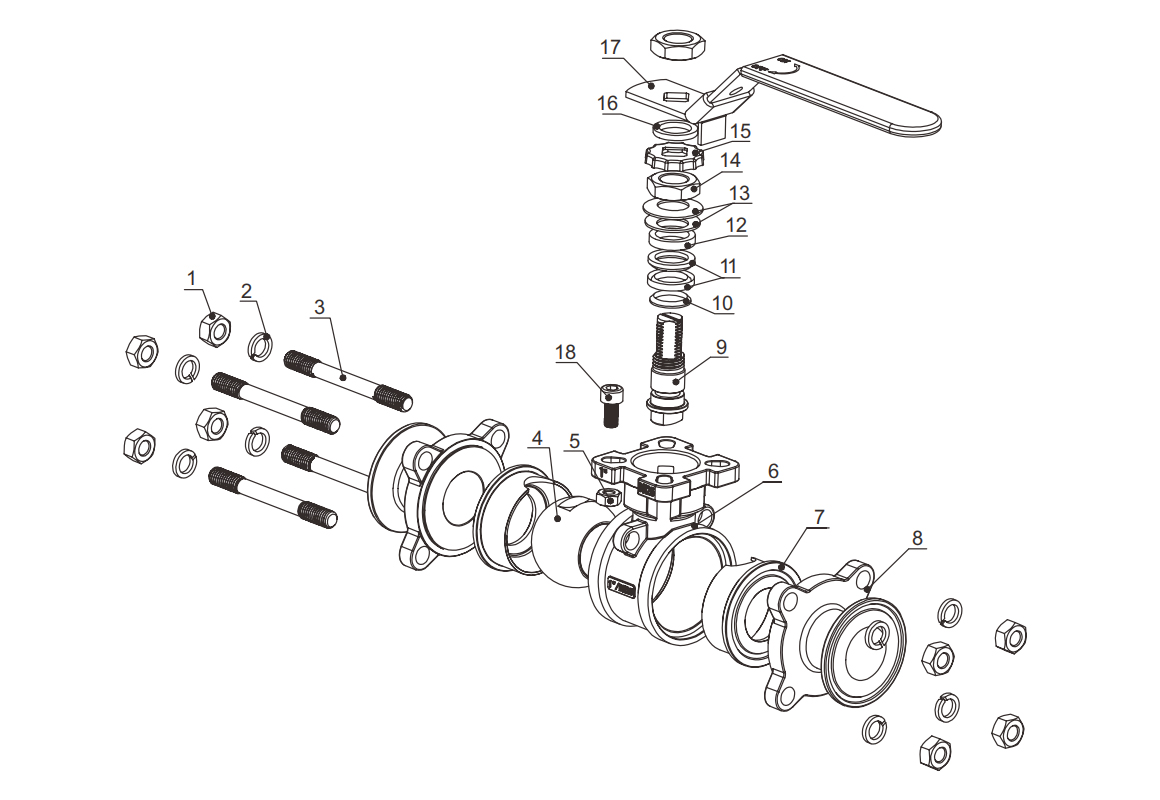 17
16
15
14
13
12
11
10
9
18
1
2
3
4
5
6
7
8